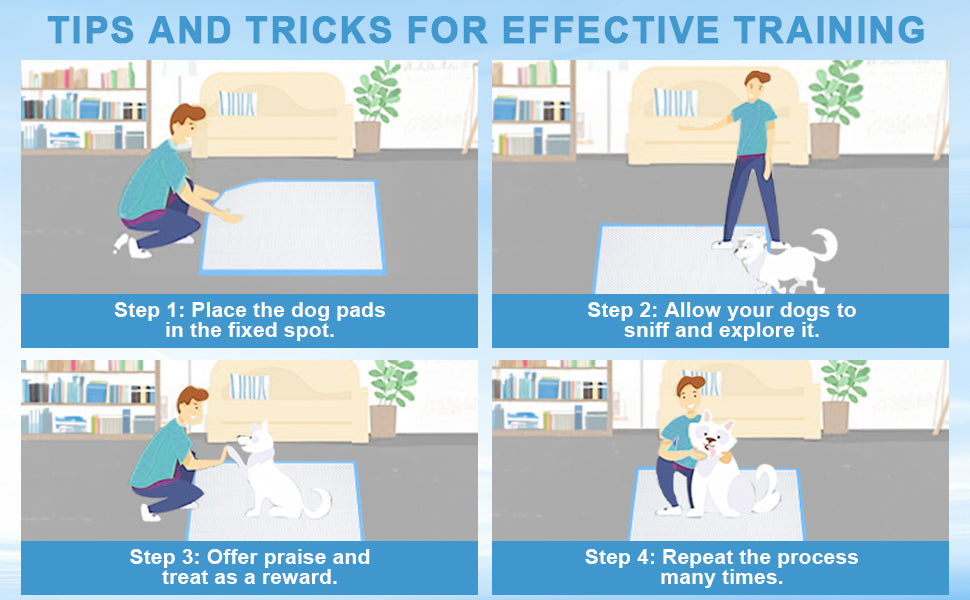 TIPS AND TRICKS FOR EFFECTIVE TRAINING

Step 1: Place the dog pads in the fixed spot.

Step 2: Allow your dogs to sniff and explore it.

Step 3: Offer praise and treat as a reward.

Step 4: Repeat the process many times.