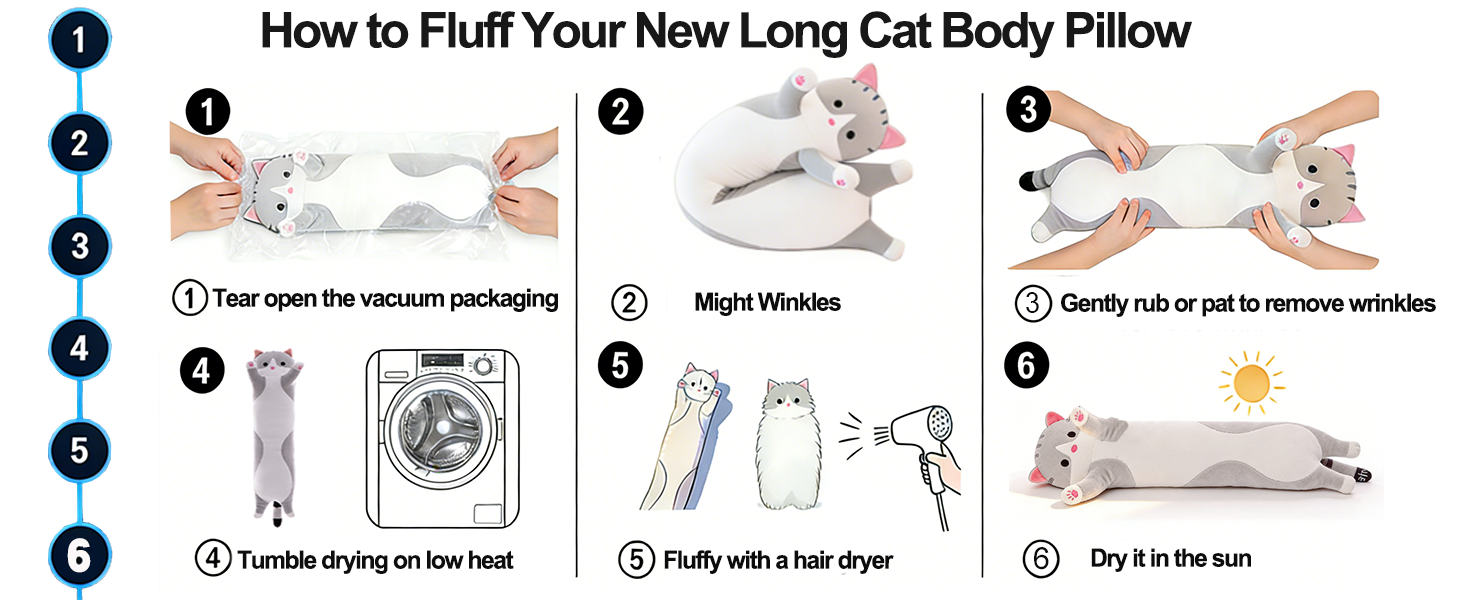 1
2
3
4
5
6

How to Fluff Your New Long Cat Body Pillow

1
① Tear open the vacuum packaging

2
② Might Winkles

3
③ Gently rub or pat to remove wrinkles

4
④ Tumble drying on low heat

5
⑤ Fluffy with a hair dryer

6
⑥ Dry it in the sun